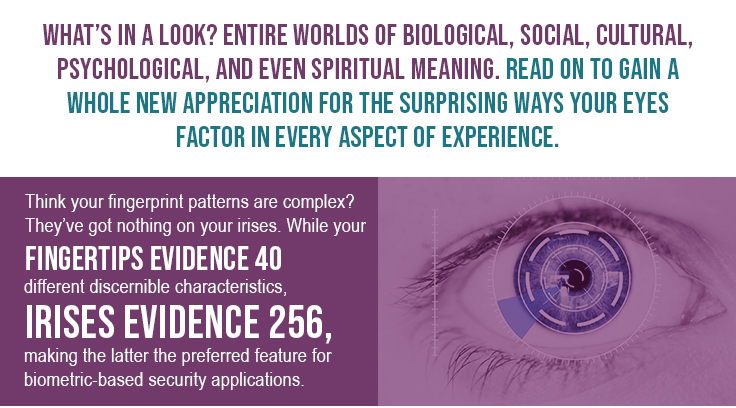 WHAT'S IN A LOOK? ENTIRE WORLDS OF BIOLOGICAL, SOCIAL, CULTURAL, PSYCHOLOGICAL, AND EVEN SPIRITUAL MEANING. READ ON TO GAIN A WHOLE NEW APPRECIATION FOR THE SURPRISING WAYS YOUR EYES FACTOR IN EVERY ASPECT OF EXPERIENCE.

Think your fingerprint patterns are complex? They've got nothing on your irises. While your FINGERTIPS EVIDENCE 40 different discernible characteristics, IRISES EVIDENCE 256, making the latter the preferred feature for biometric-based security applications.